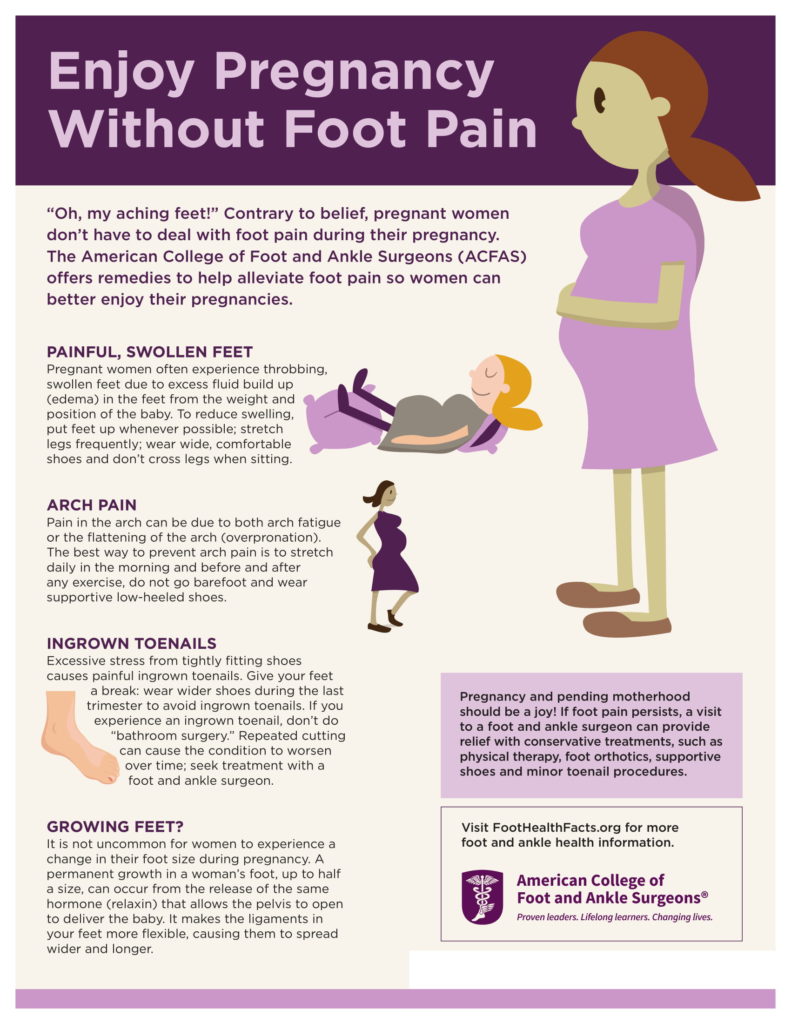 Enjoy Pregnancy Without Foot Pain

"Oh, my aching feet!" Contrary to belief, pregnant women don't have to deal with foot pain during their pregnancy. The American College of Foot and Ankle Surgeons (ACFAS) offers remedies to help alleviate foot pain so women can better enjoy their pregnancies.

PAINFUL, SWOLLEN FEET
Pregnant women often experience throbbing, swollen feet due to excess fluid build up (edema) in the feet from the weight and position of the baby. To reduce swelling, put feet up whenever possible; stretch legs frequently; wear wide, comfortable shoes and don't cross legs when sitting.

ARCH PAIN
Pain in the arch can be due to both arch fatigue or the flattening of the arch (overpronation). The best way to prevent arch pain is to stretch daily in the morning and before and after any exercise, do not go barefoot and wear supportive low-heeled shoes.

INGROWN TOENAILS
Excessive stress from tightly fitting shoes causes painful ingrown toenails. Give your feet a break: wear wider shoes during the last trimester to avoid ingrown toenails. If you experience an ingrown toenail, don't do "bathroom surgery." Repeated cutting can cause the condition to worsen over time; seek treatment with a foot and ankle surgeon.

GROWING FEET?
It is not uncommon for women to experience a change in their foot size during pregnancy. A permanent growth in a woman's foot, up to half a size, can occur from the release of the same hormone (relaxin) that allows the pelvis to open to deliver the baby. It makes the ligaments in your feet more flexible, causing them to spread wider and longer.

Pregnancy and pending motherhood should be a joy! If foot pain persists, a visit to a foot and ankle surgeon can provide relief with conservative treatments, such as physical therapy, foot orthotics, supportive shoes and minor toenail procedures.

Visit FootHealthFacts.org for more foot and ankle health information.

American College of Foot and Ankle Surgeons®
Proven leaders. Lifelong learners. Changing lives.